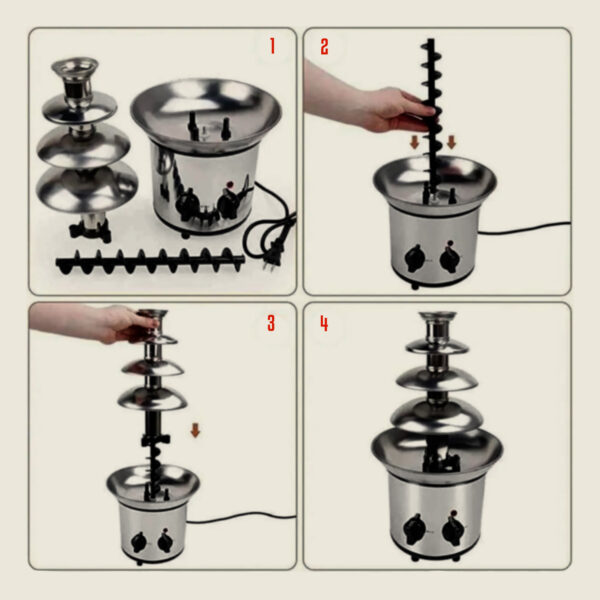 1

2

3

4